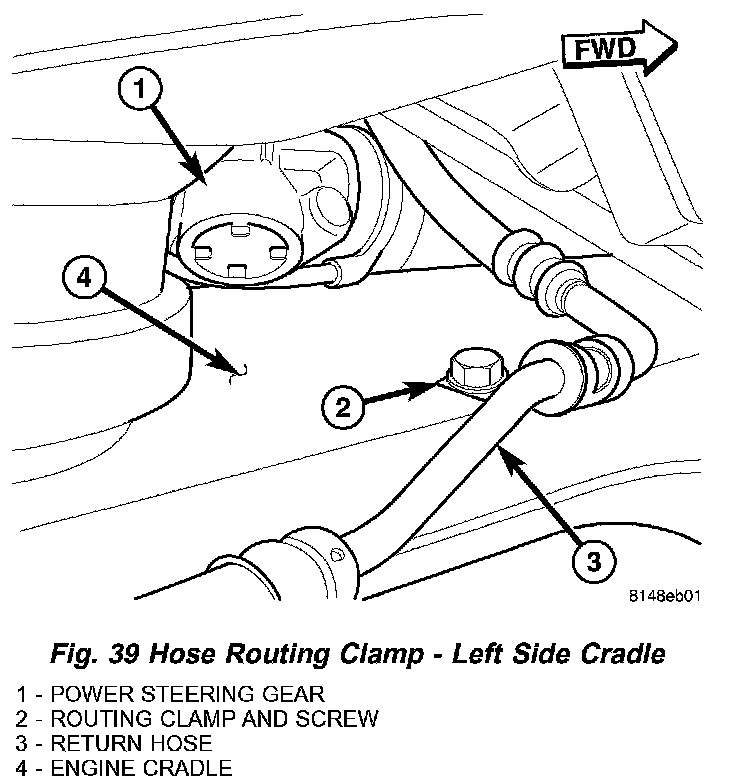 FWD

1

4

2

3

8148eb01

Fig. 39 Hose Routing Clamp - Left Side Cradle

1 - POWER STEERING GEAR
2 - ROUTING CLAMP AND SCREW
3 - RETURN HOSE
4 - ENGINE CRADLE