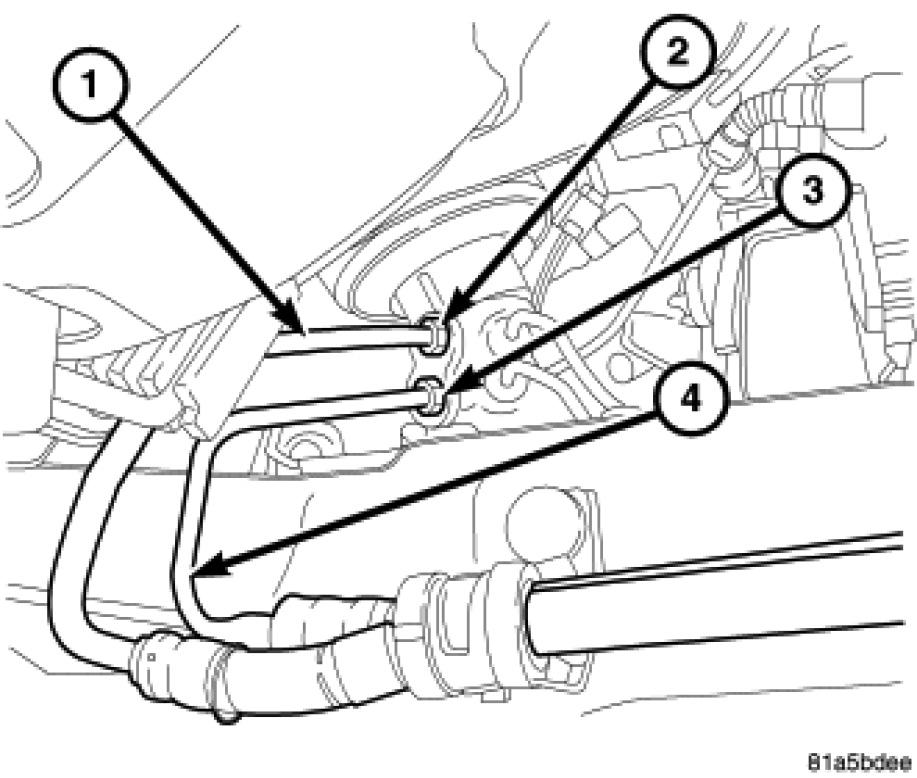 1
2
3
4
81a5bdee