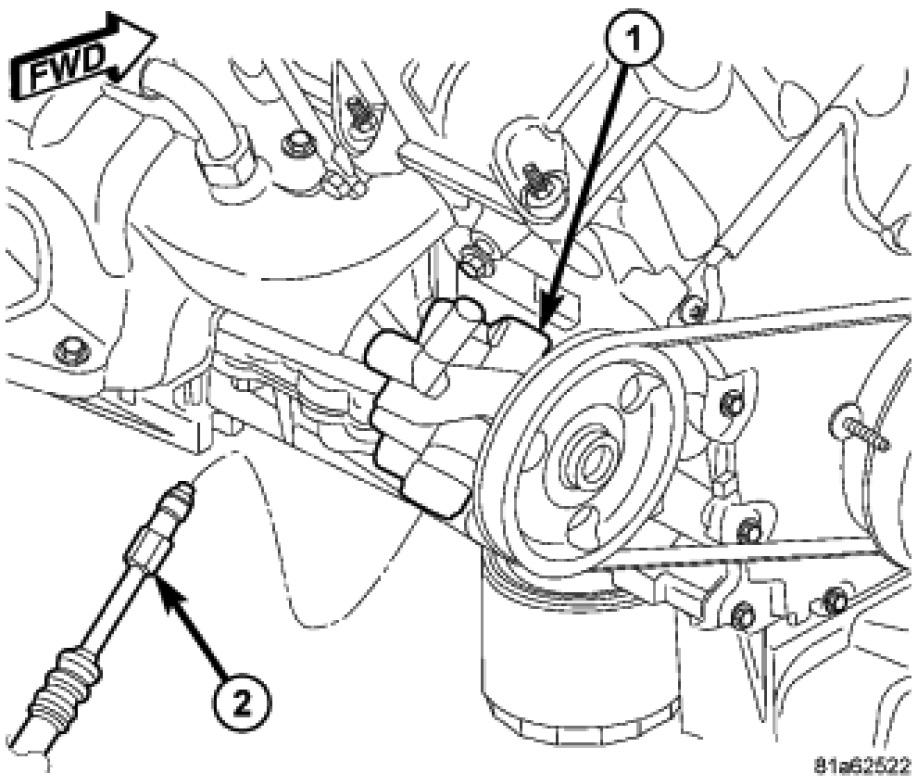 FWD
1
2
81a62522