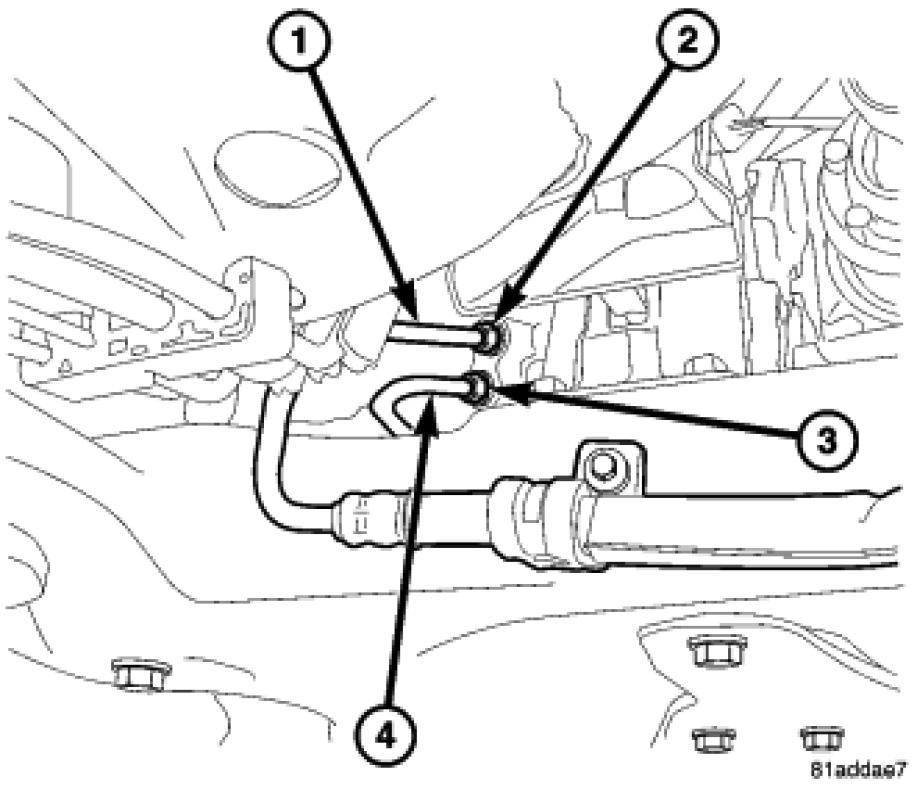 1
2
3
4
81addae7