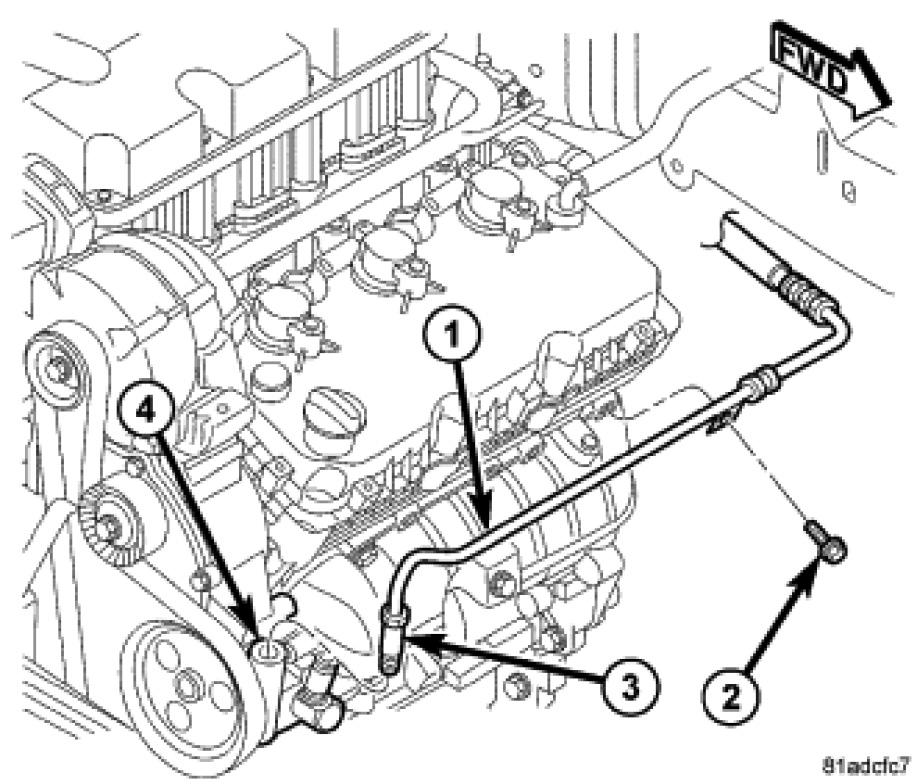 FWD

1

4

3

2

81adcfc7