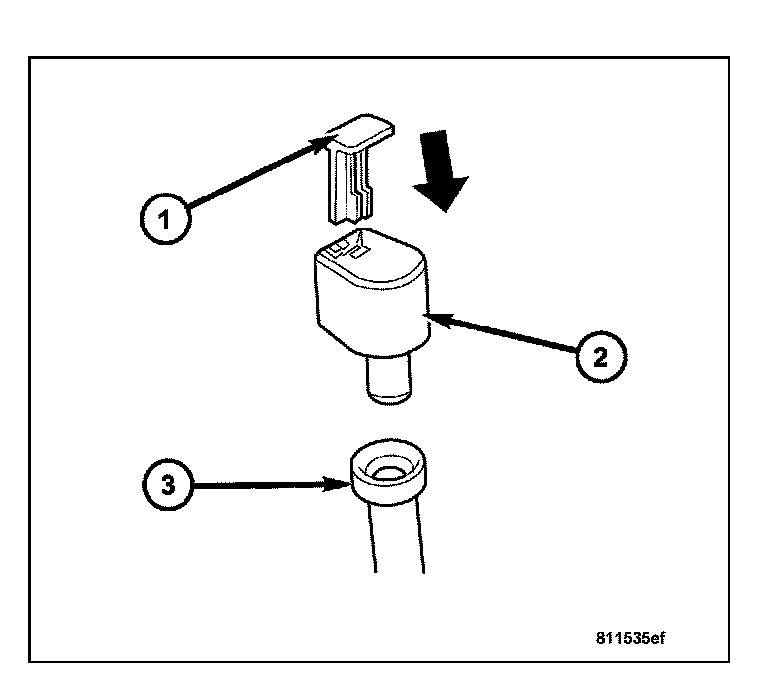 1
2
3
811535ef