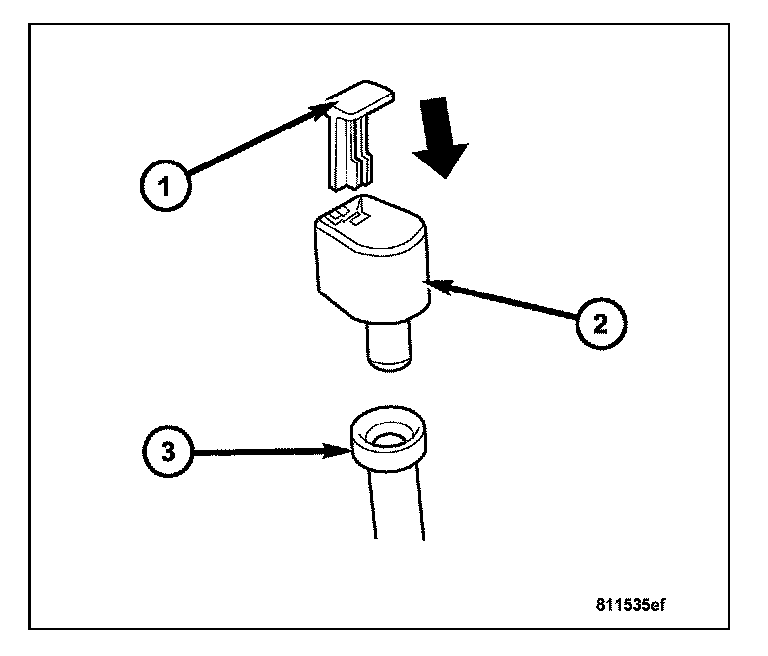 1

2

3

811535ef