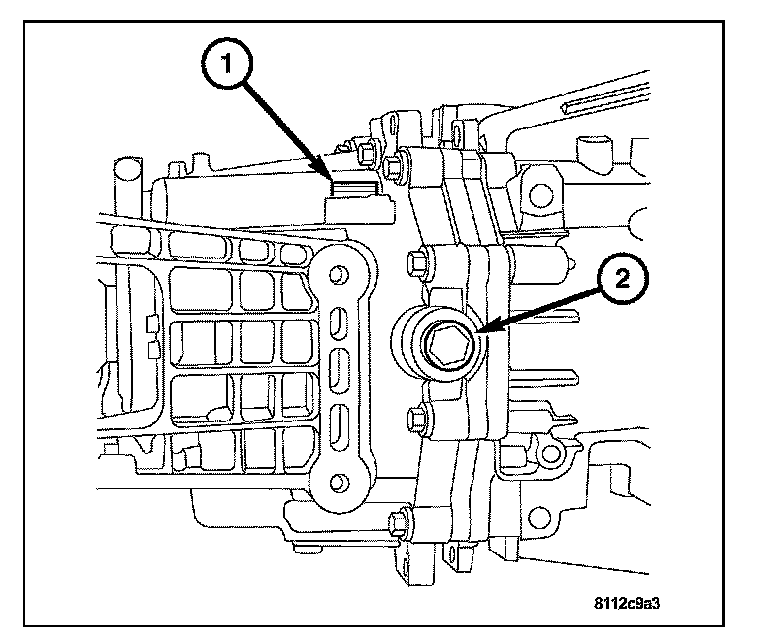 1

2

8112c9a3