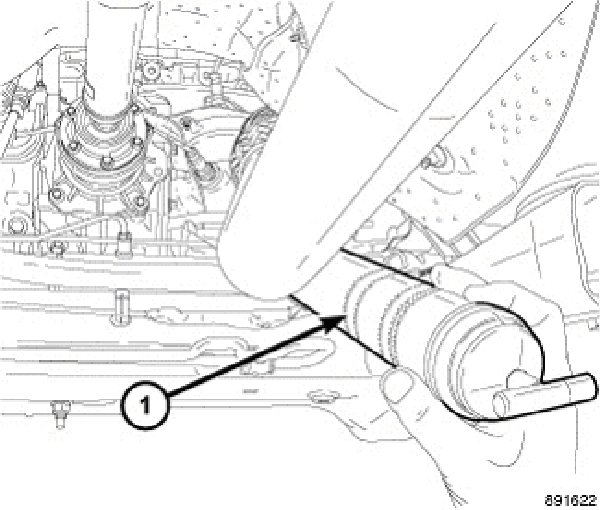 1

891622