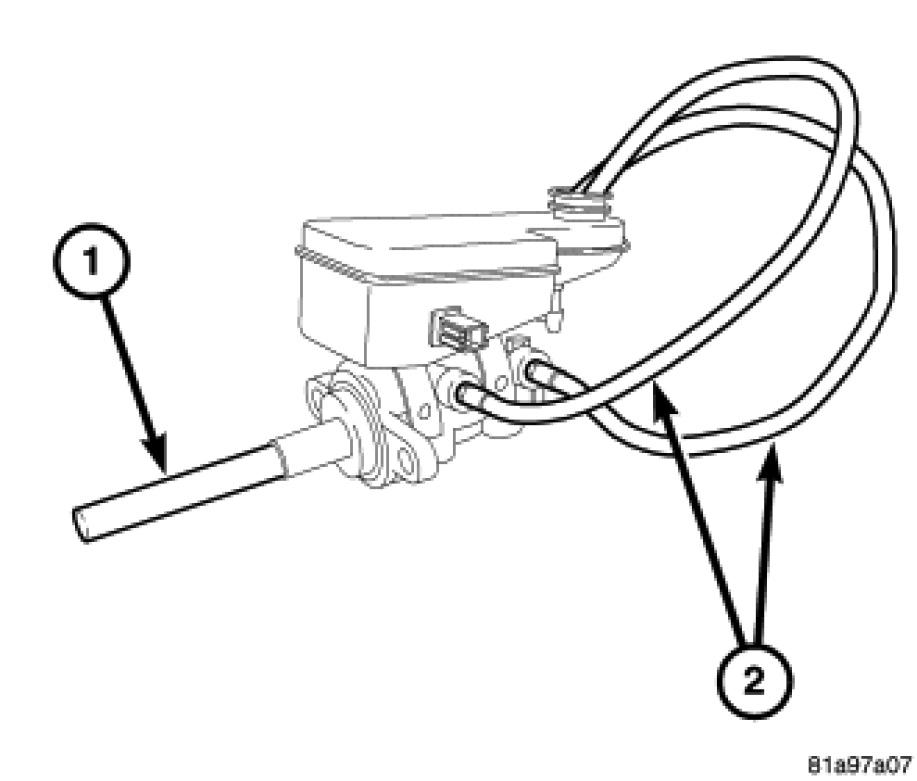 1

2

81a97a07