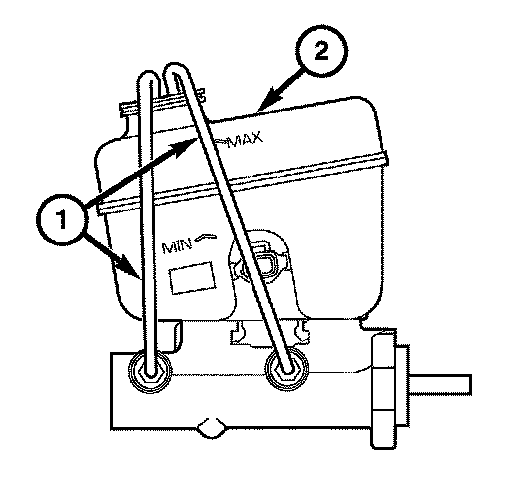 2
MAX
1
MIN