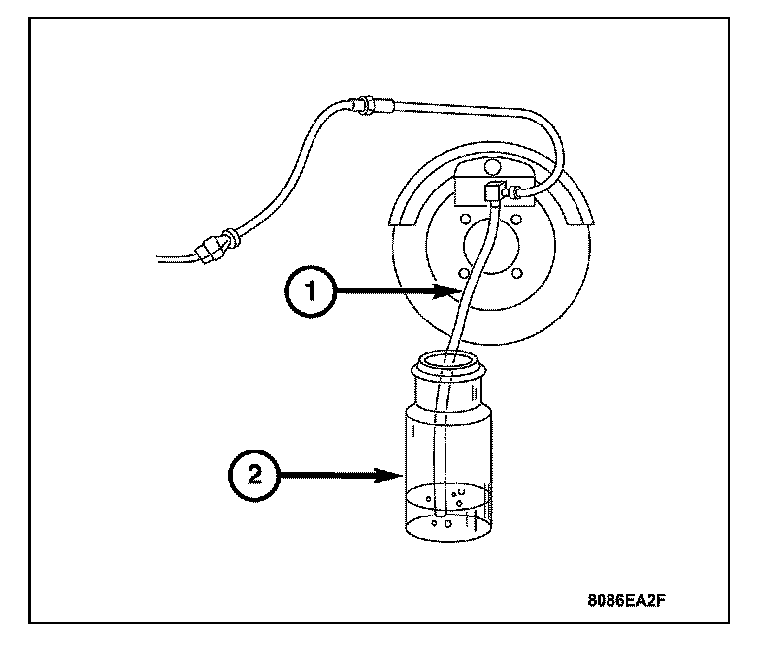 1

2

8086EA2F