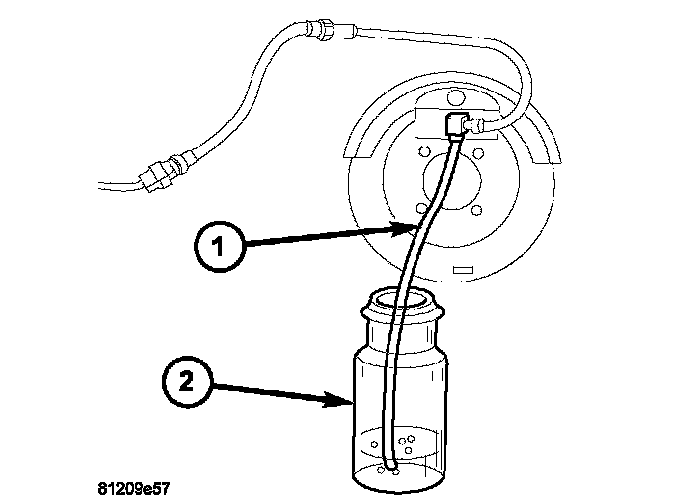 1

2

81209e57