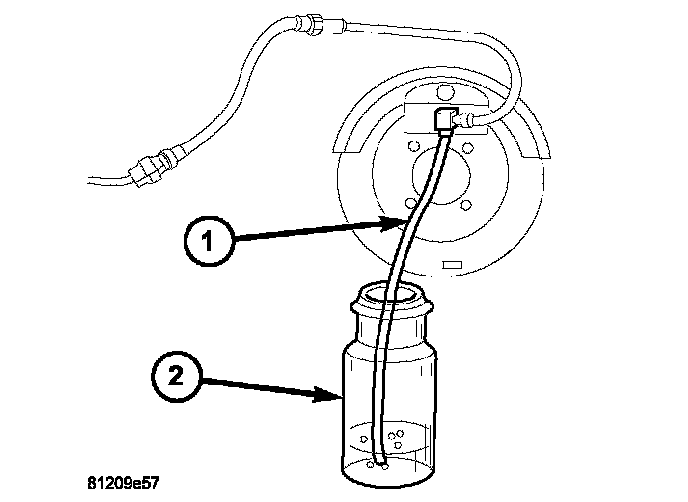 1

2

81209e57