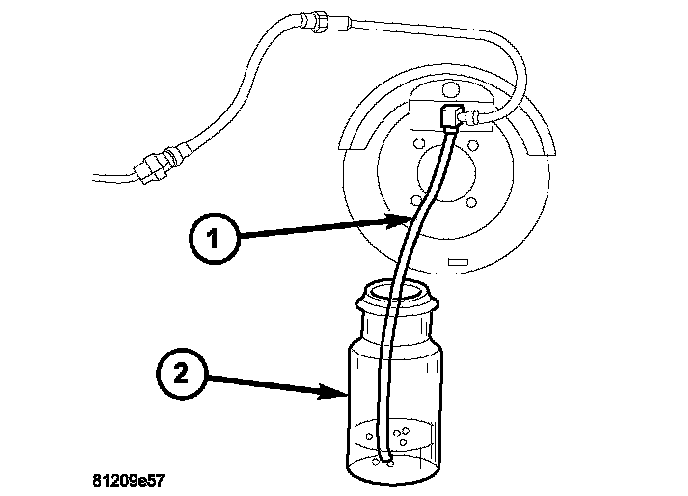 1

2

81209e57