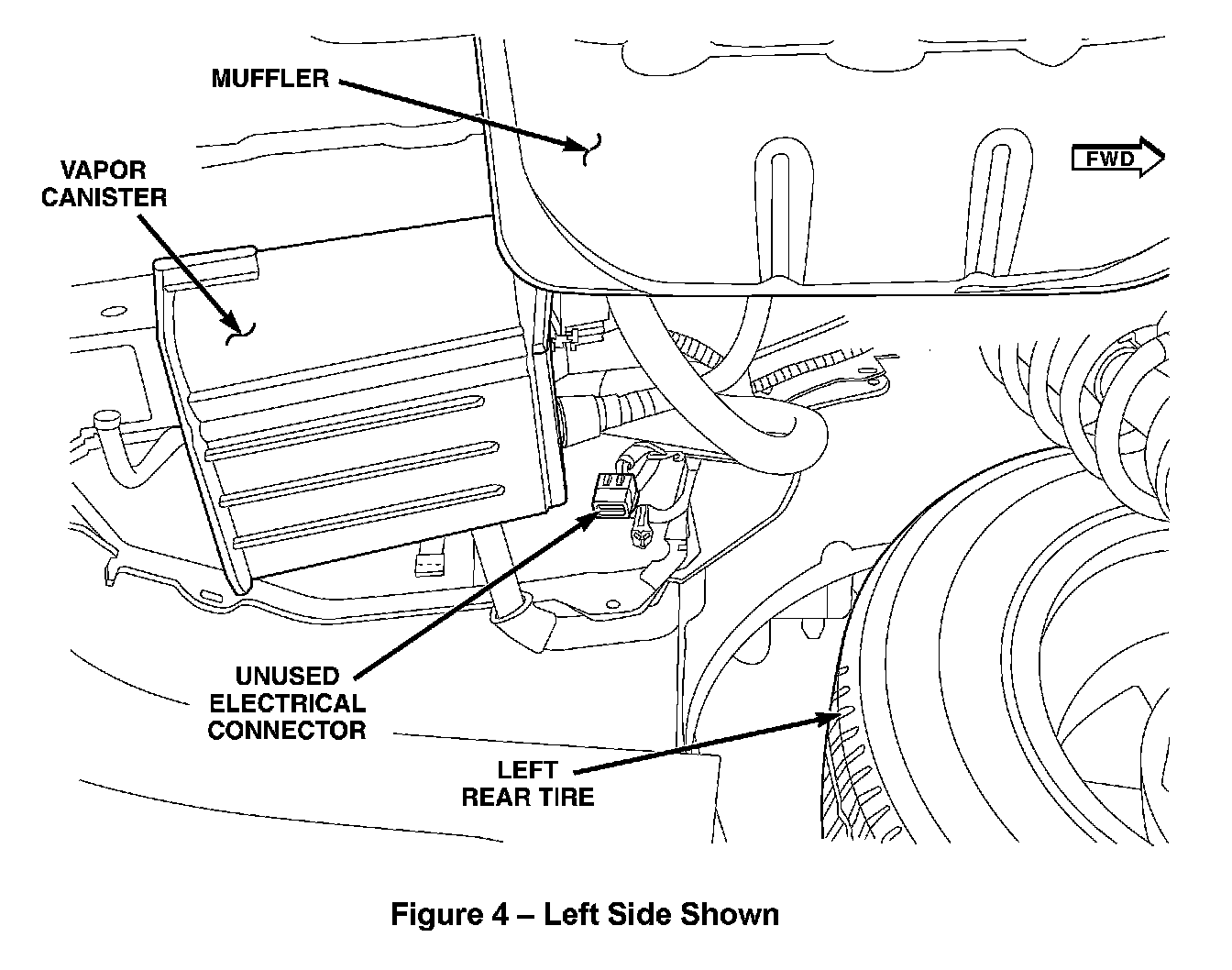 MUFFLER

FWD

VAPOR CANISTER

UNUSED ELECTRICAL CONNECTOR

LEFT REAR TIRE

Figure 4 – Left Side Shown