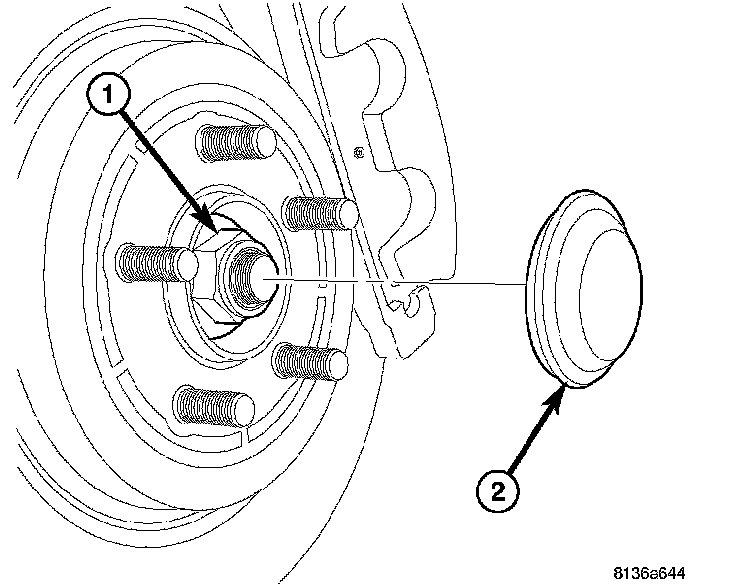 1

2

8136a644