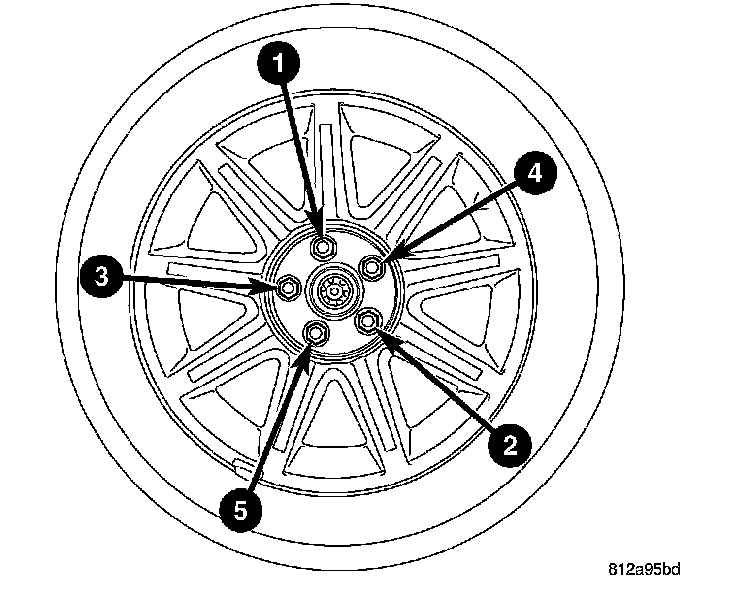 1
4
3
2
5
812a95bd