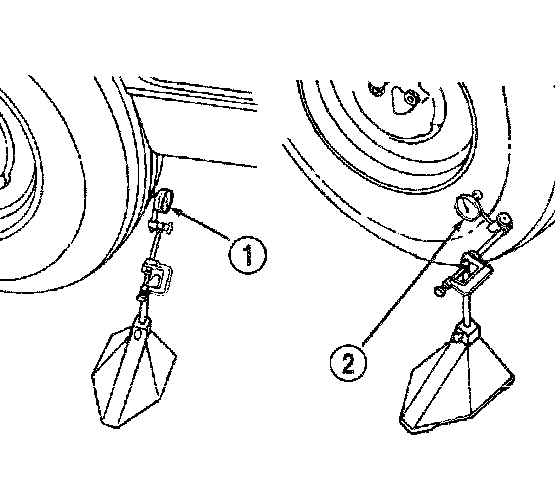 1

2