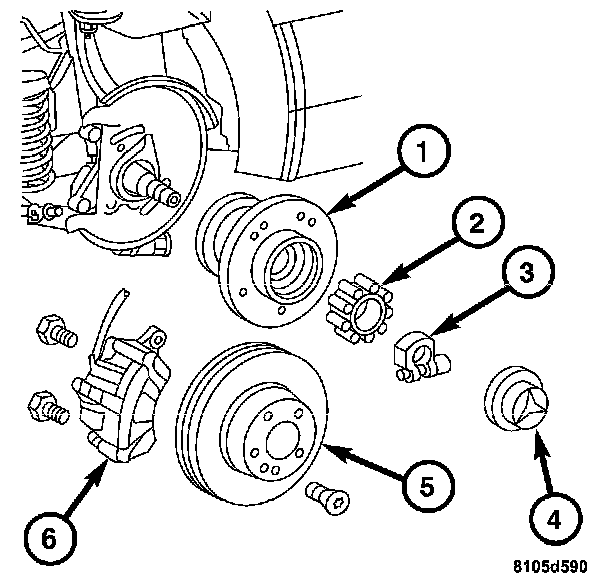 1
2
3
4
5
6
8105d590