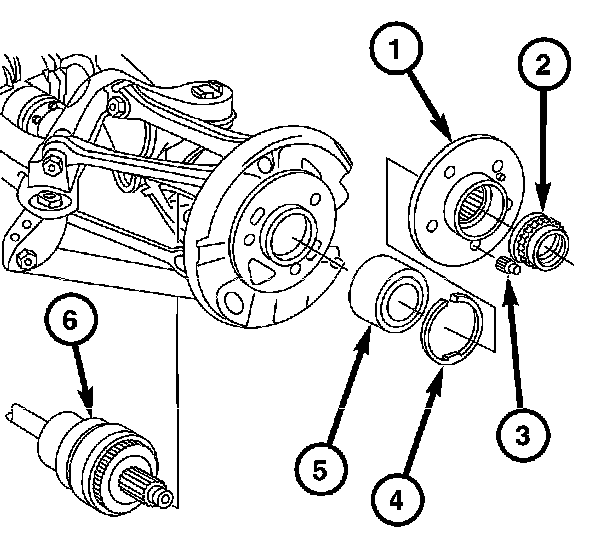 1
2
6
3
5
4