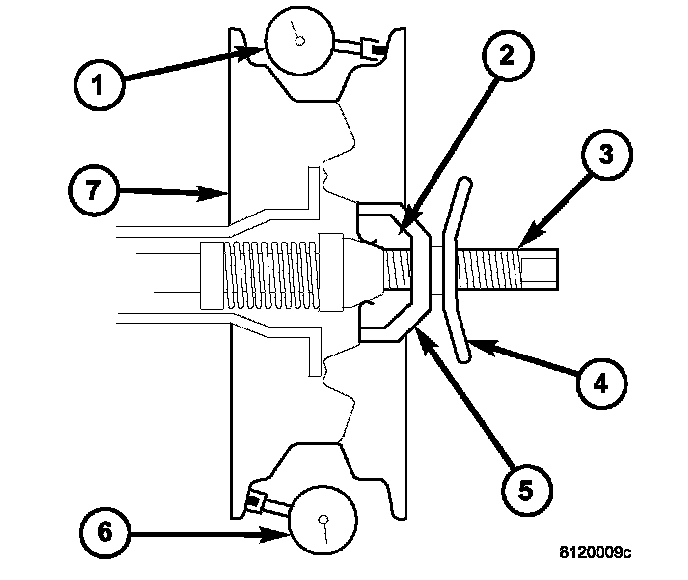 1
2
3
7
4
5
6
8120009c