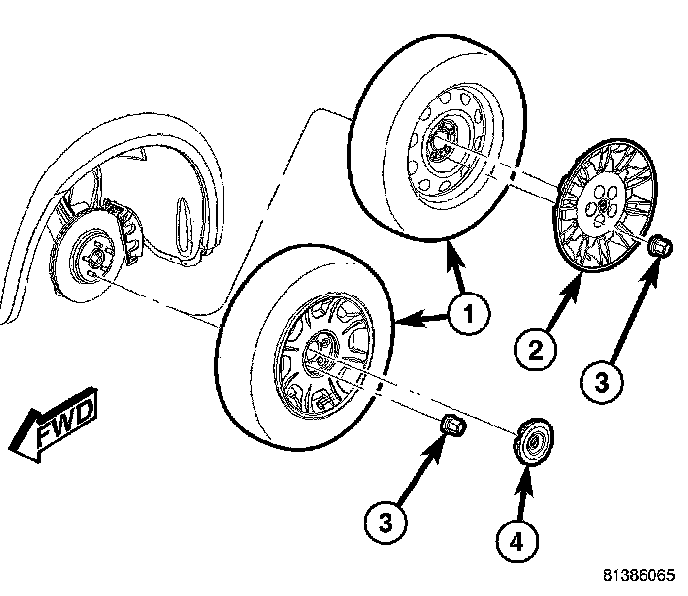 1
2
3
FWD
3
4
81386065