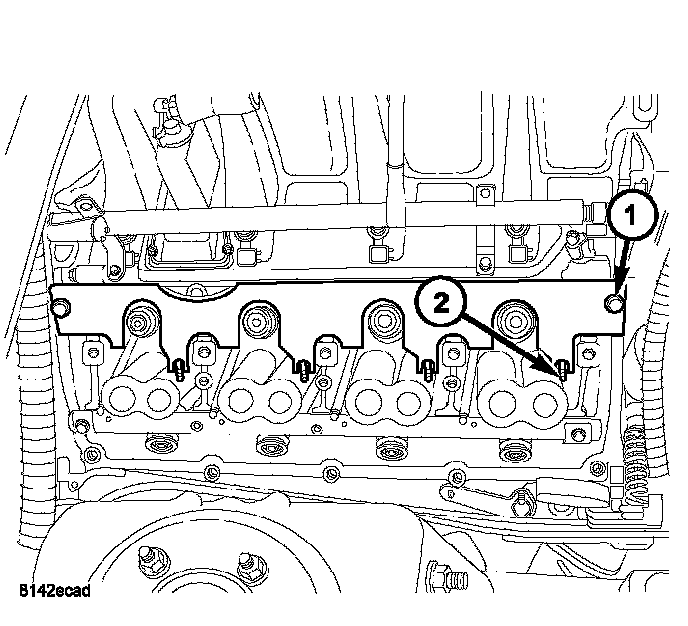 1

2

8142ecad