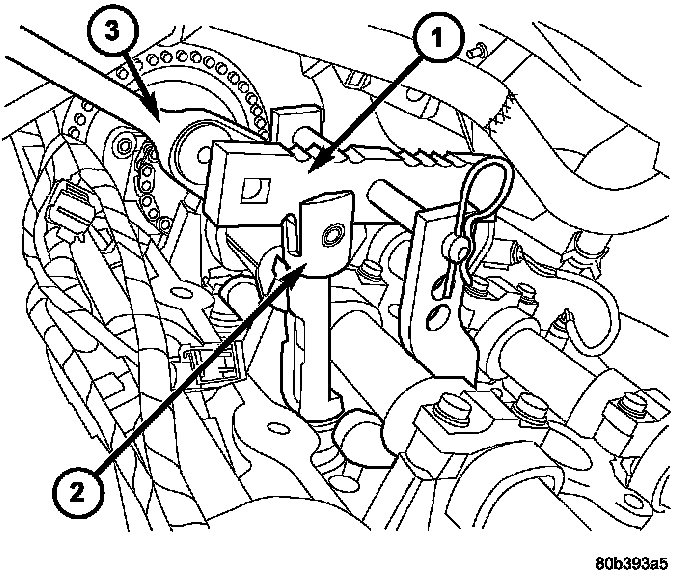 3
1
2
80b393a5