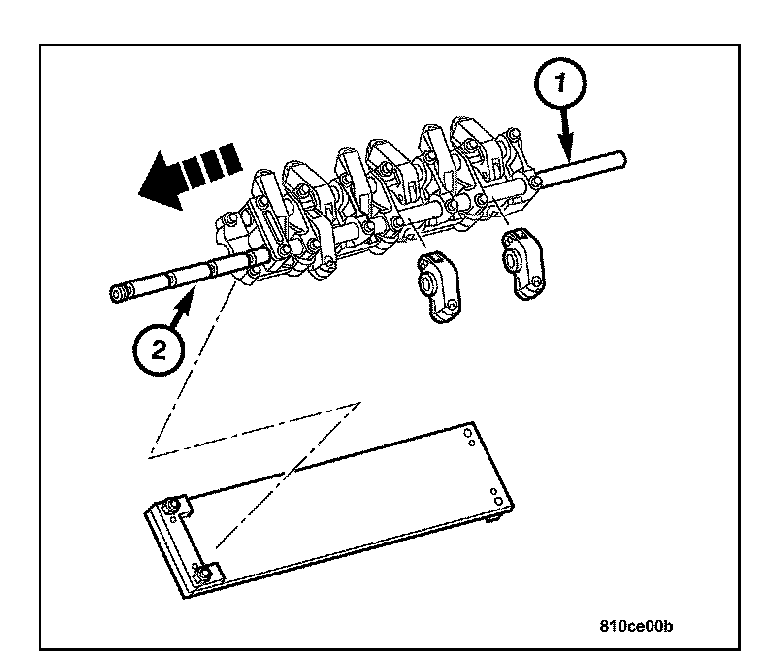 1
2
810ce00b