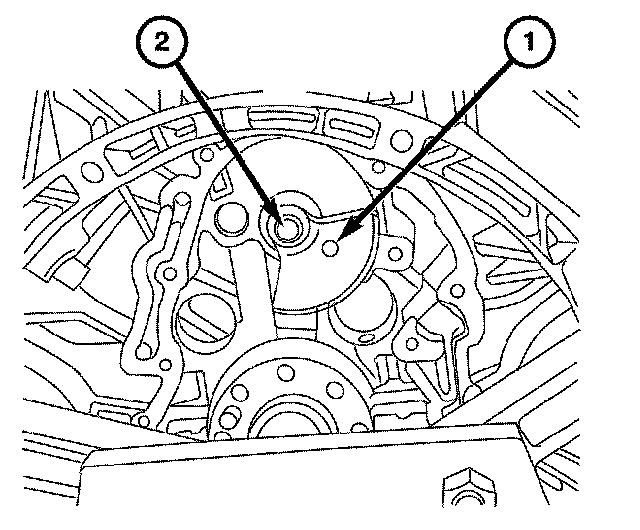 2

1