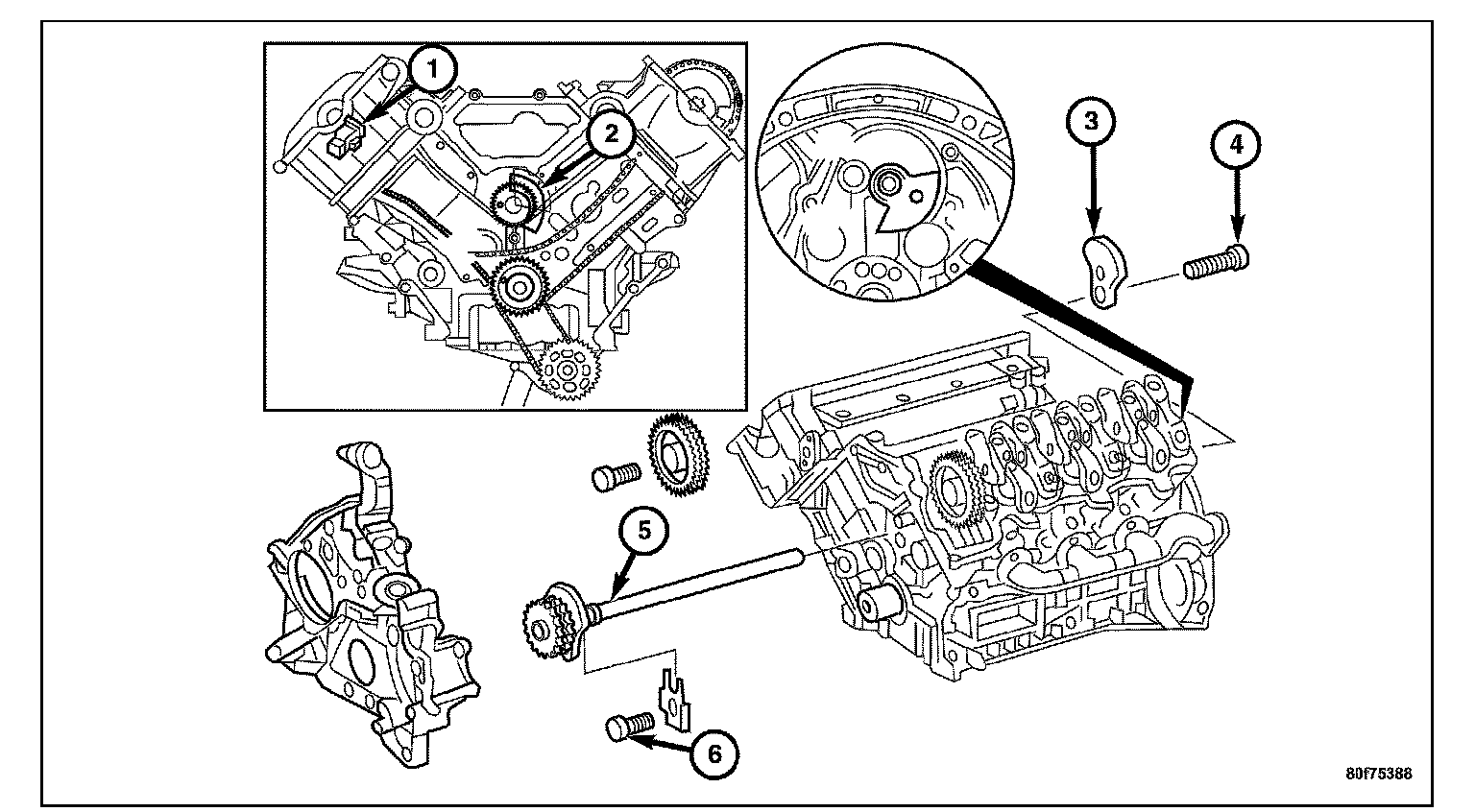 1
2
3
4
5
6
80f75388