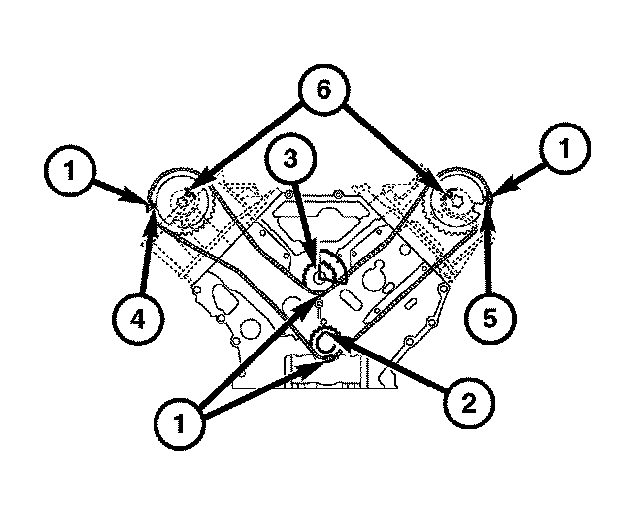 6
1
3
1
4
5
2
1