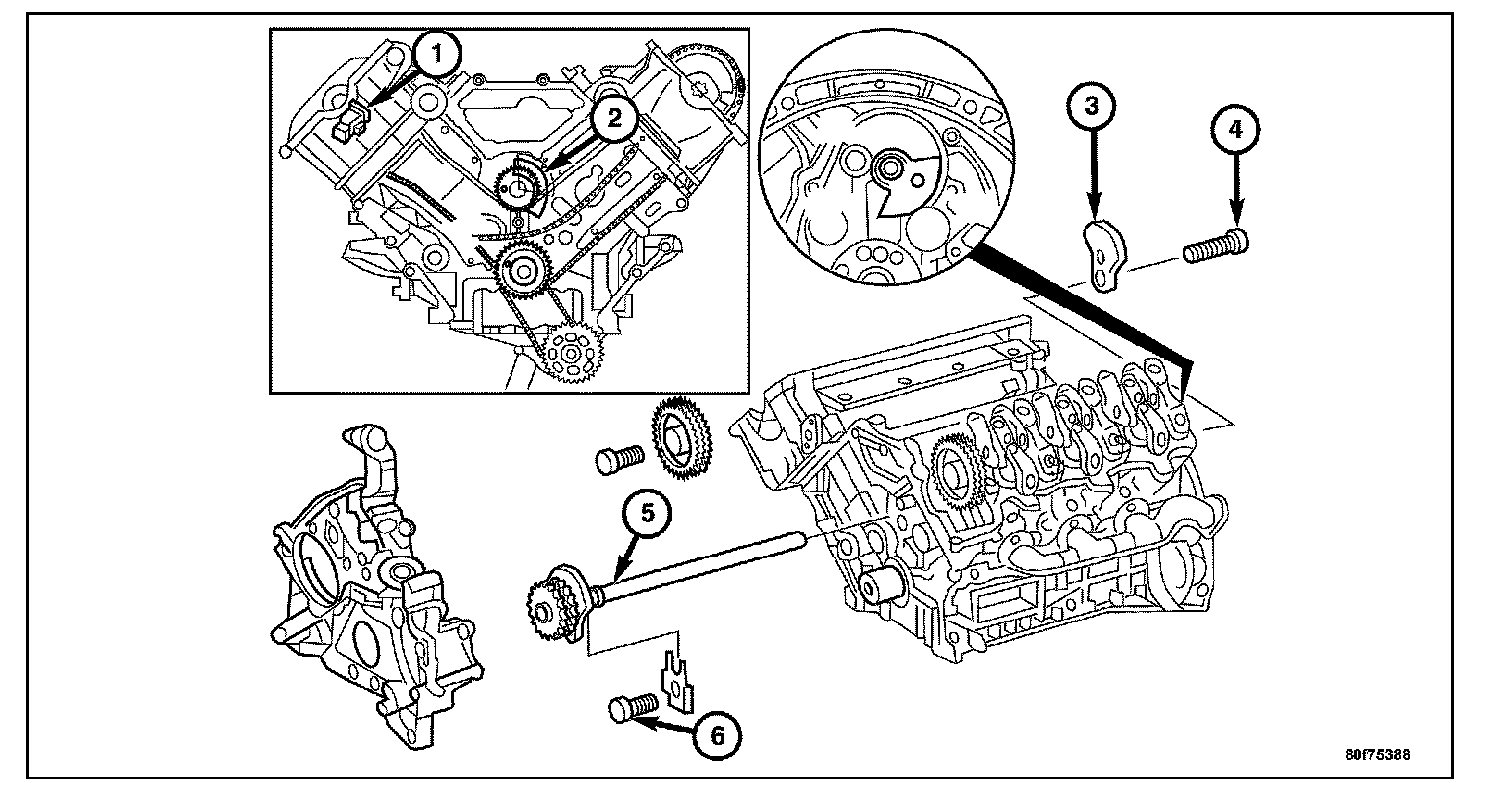 1
2
3
4
5
6
80f75388