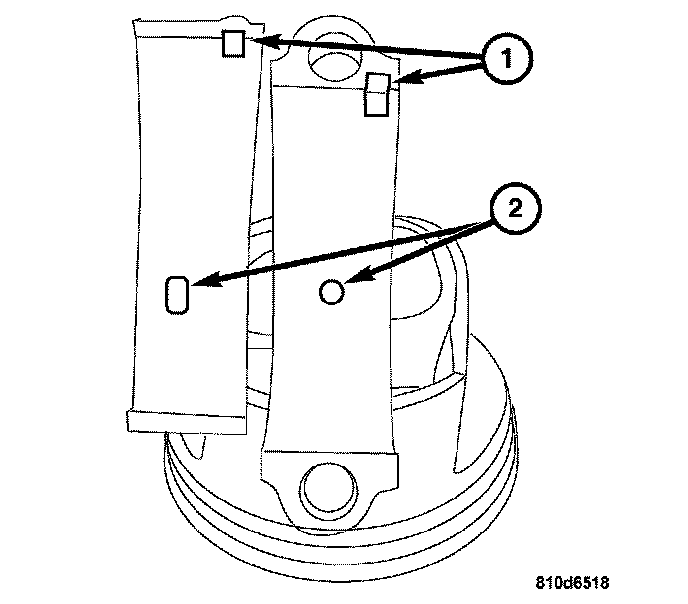 1
2
810d6518