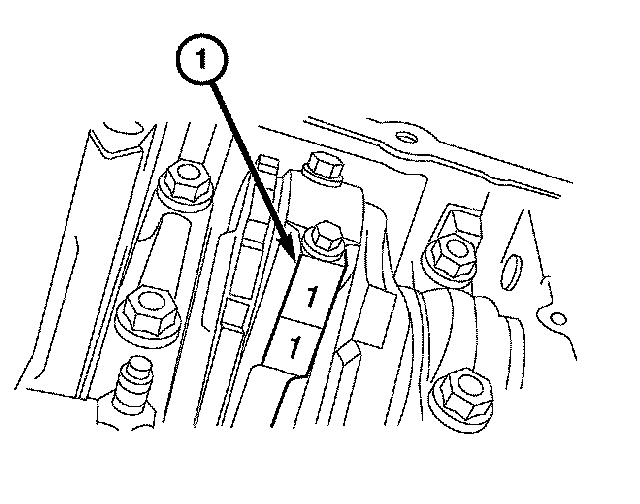 1

1

1