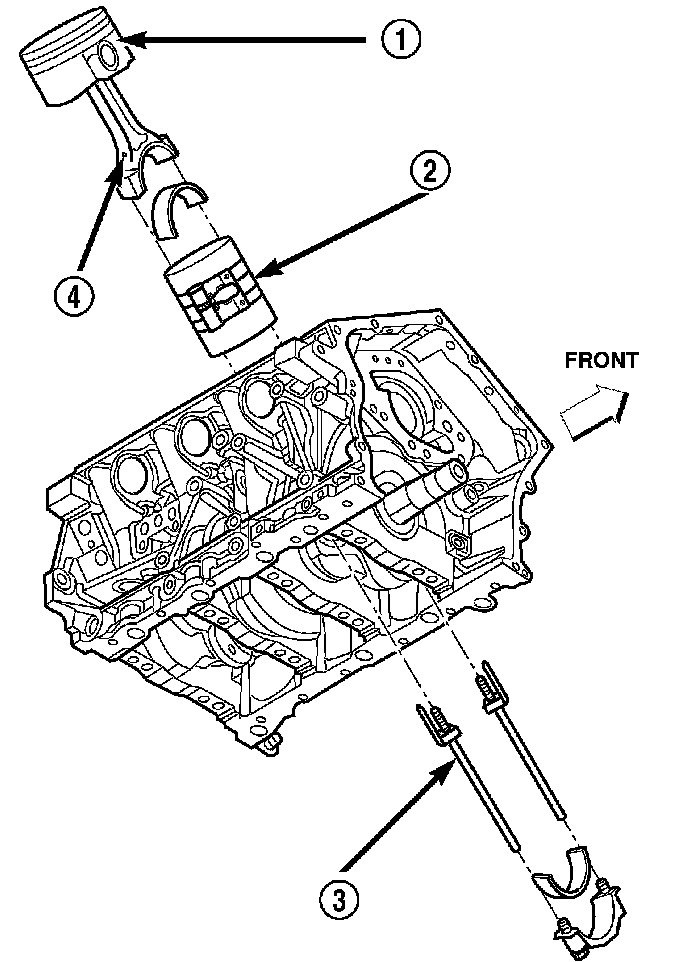 1
2
4
FRONT
3