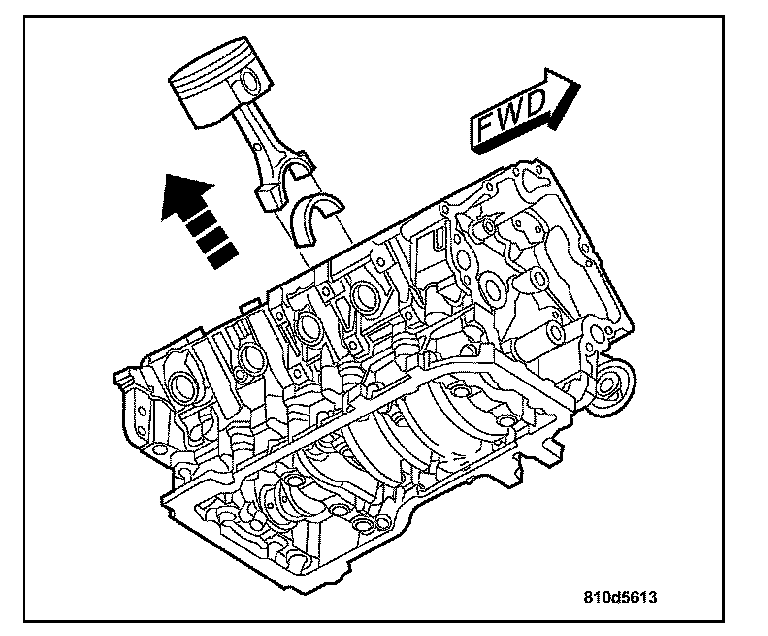 FWD

810d5613