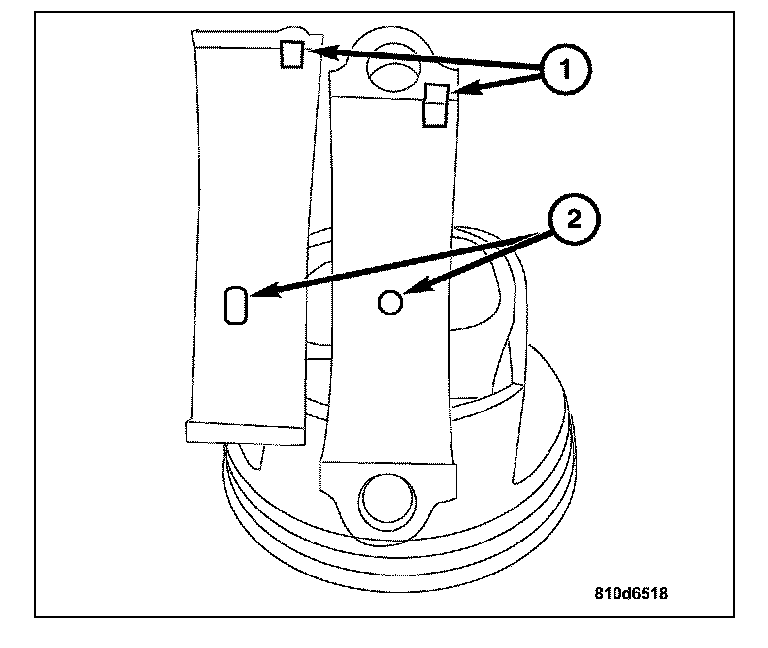 1

2

810d6518