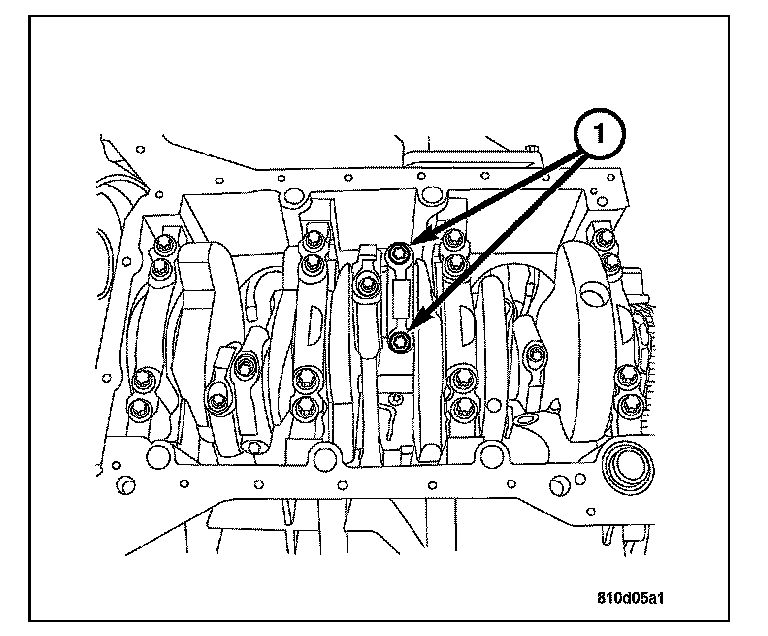 1

810d05a1