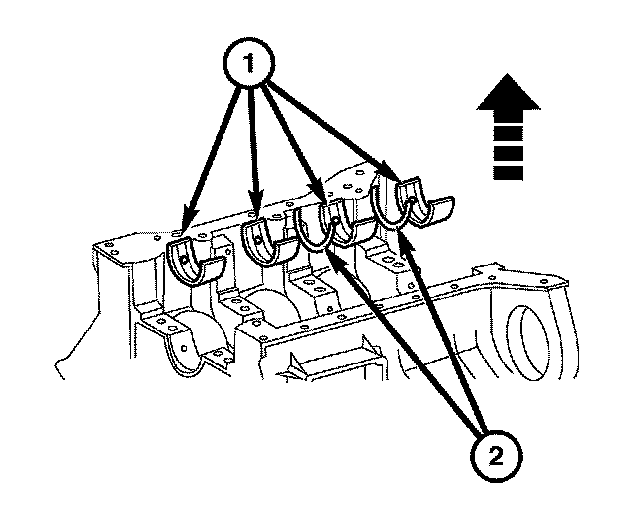 1

2