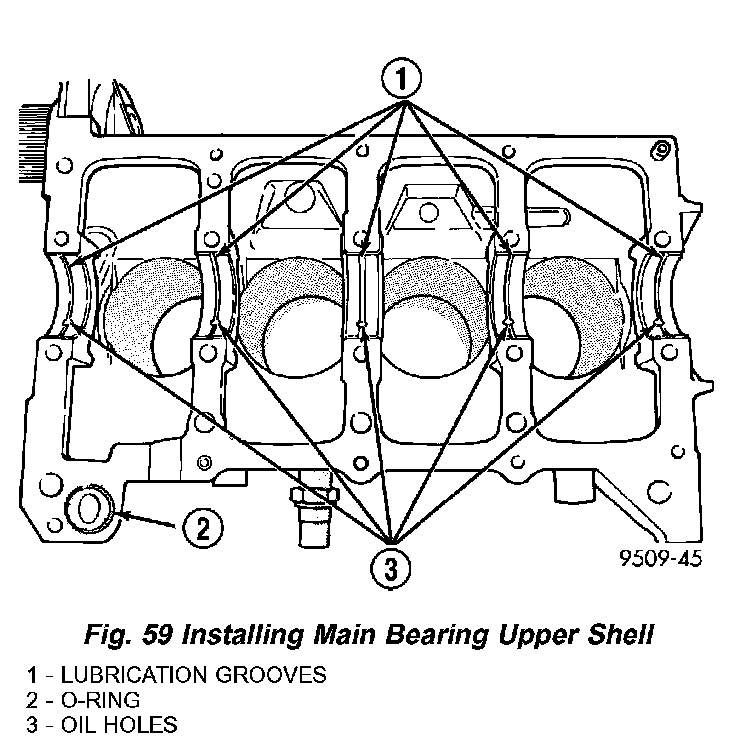 1

2

3

9509-45

Fig. 59 Installing Main Bearing Upper Shell

1 - LUBRICATION GROOVES
2 - O-RING
3 - OIL HOLES