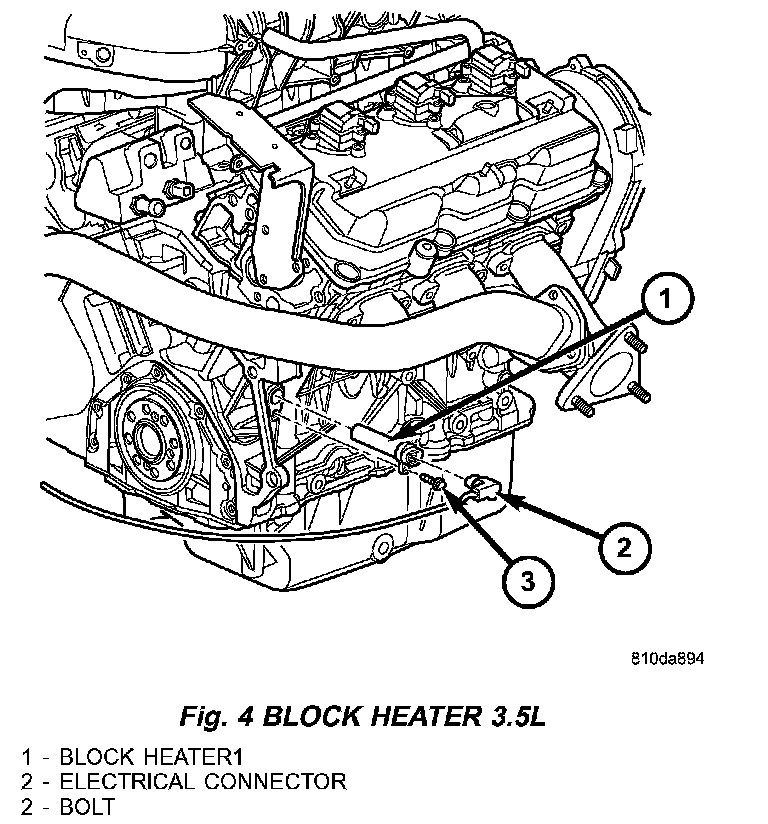 1

2

3

810da894

Fig. 4 BLOCK HEATER 3.5L

1 - BLOCK HEATER1
2 - ELECTRICAL CONNECTOR
2 - BOLT