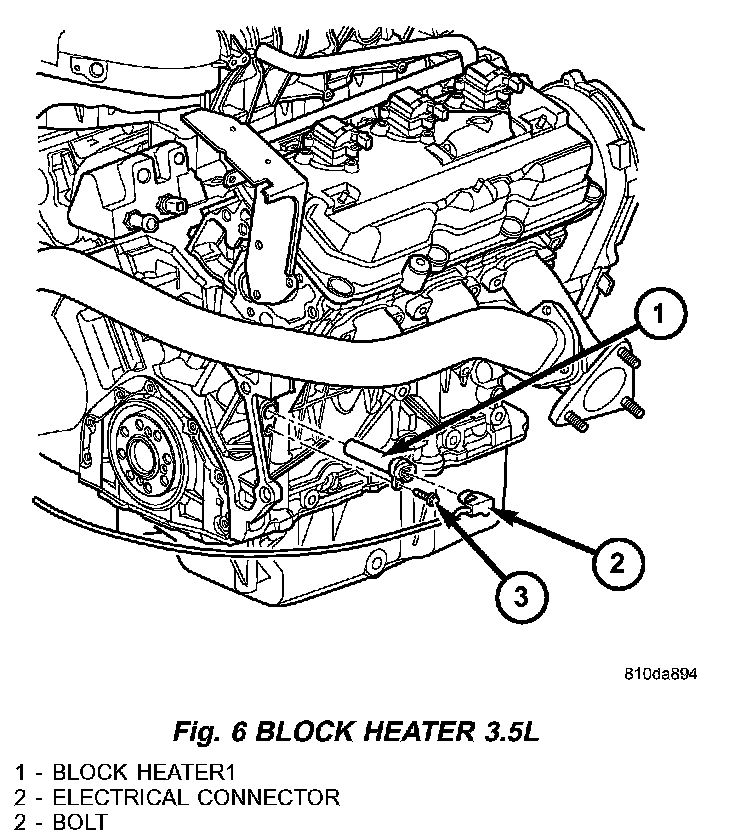 1

2

3

810da894

Fig. 6 BLOCK HEATER 3.5L

1 - BLOCK HEATER1
2 - ELECTRICAL CONNECTOR
2 - BOLT