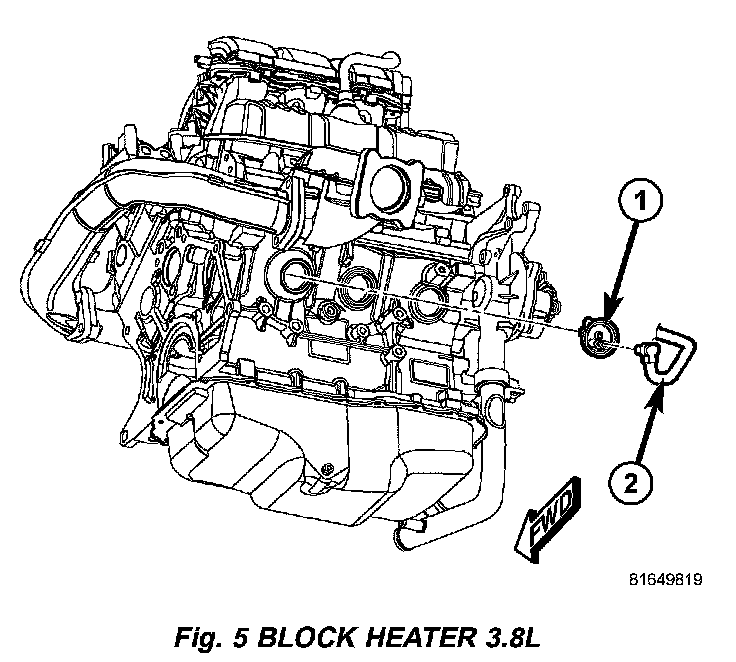 1
2
FWD
81649819
Fig. 5 BLOCK HEATER 3.8L