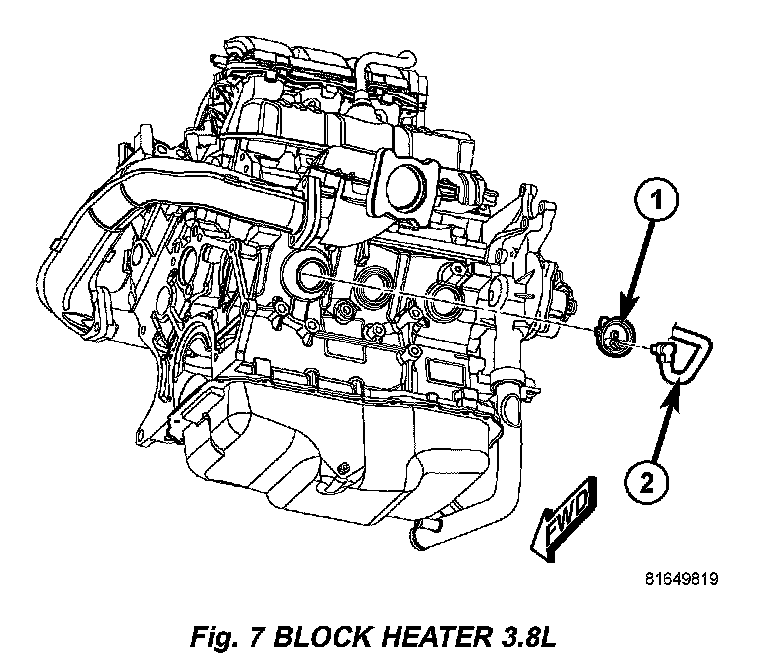 1

2

FWD

81649819

Fig. 7 BLOCK HEATER 3.8L