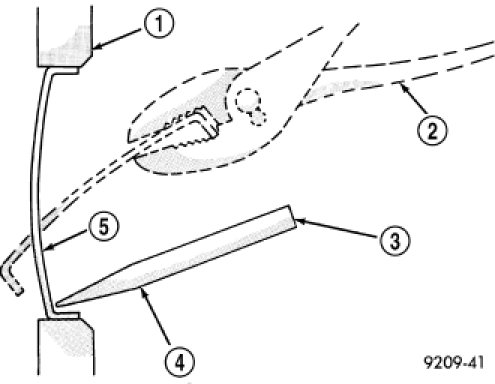 1
2
5
3
4
9209-41