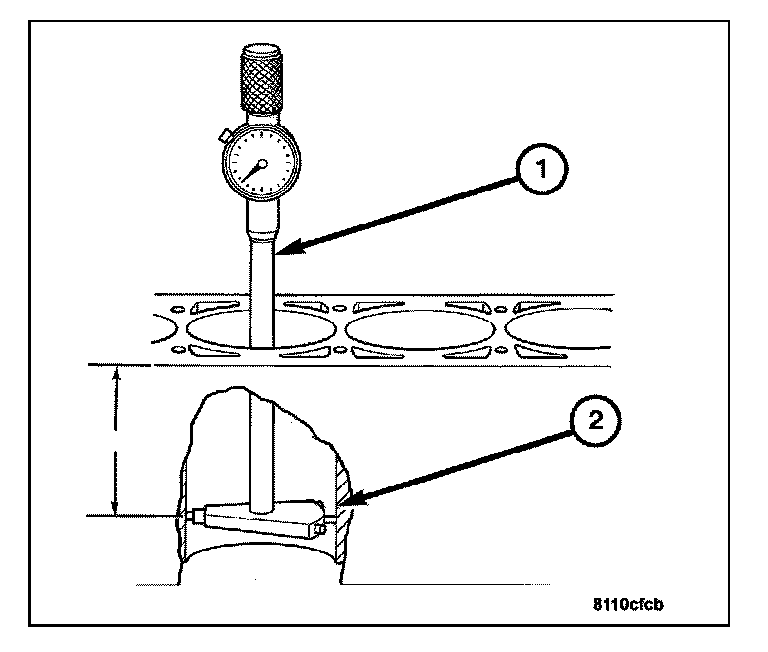 1
2
8110cfcb