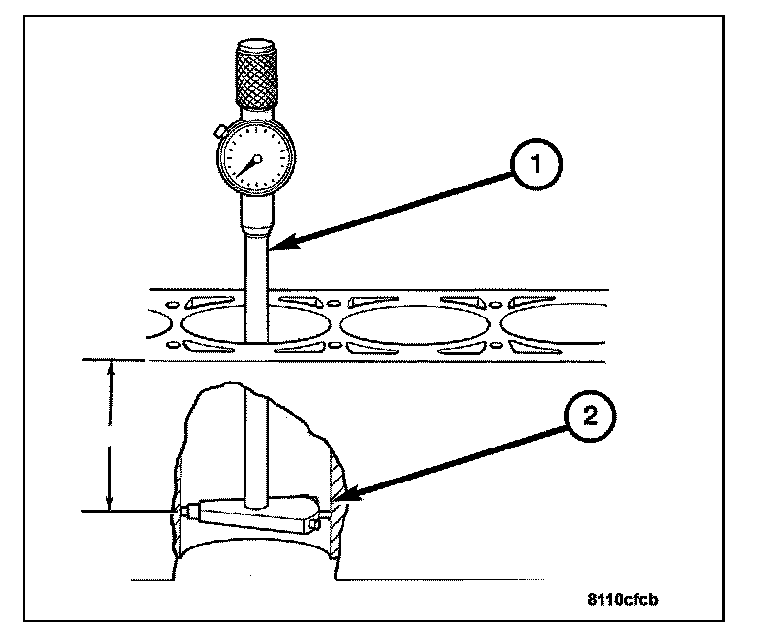 1

2

8110cfcb