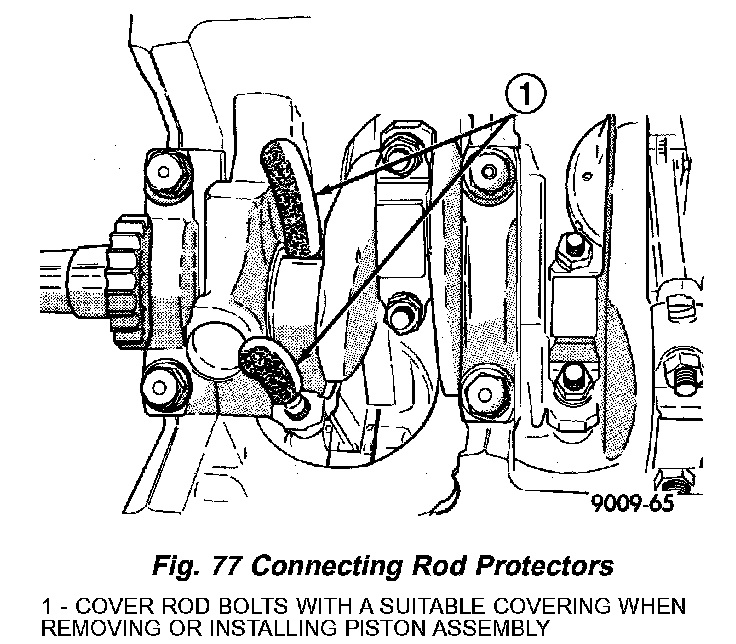 1

9009-65

Fig. 77 Connecting Rod Protectors

1 - COVER ROD BOLTS WITH A SUITABLE COVERING WHEN REMOVING OR INSTALLING PISTON ASSEMBLY