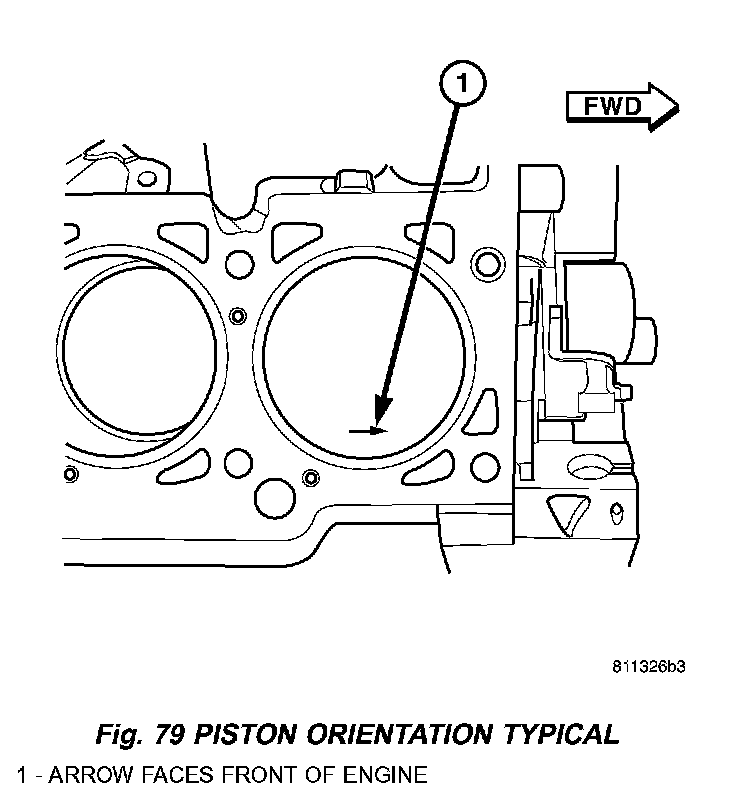 1

FWD

811326b3

Fig. 79 PISTON ORIENTATION TYPICAL

1 - ARROW FACES FRONT OF ENGINE