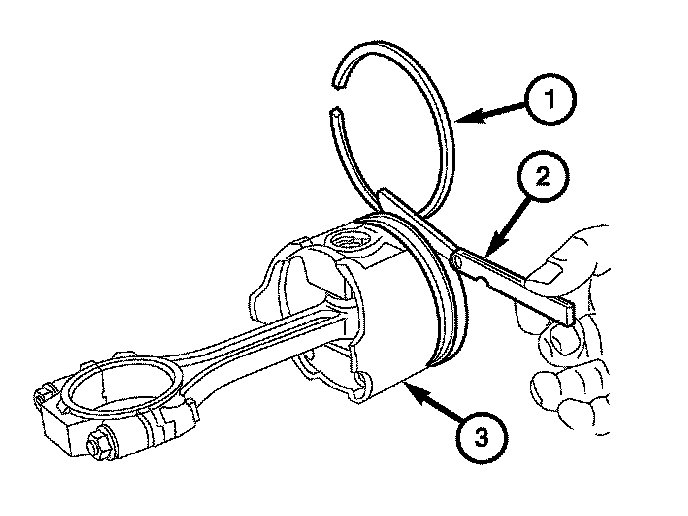 1
2
3