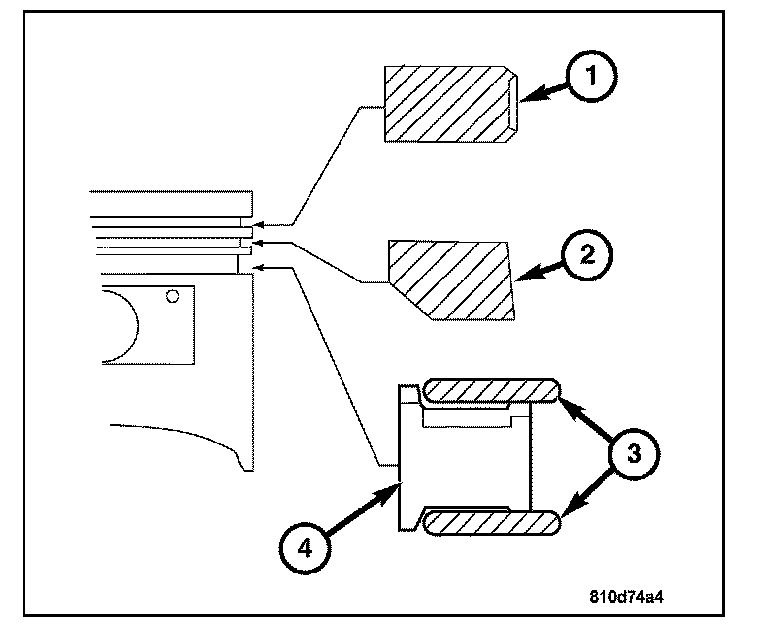 1
2
3
4
810d74a4