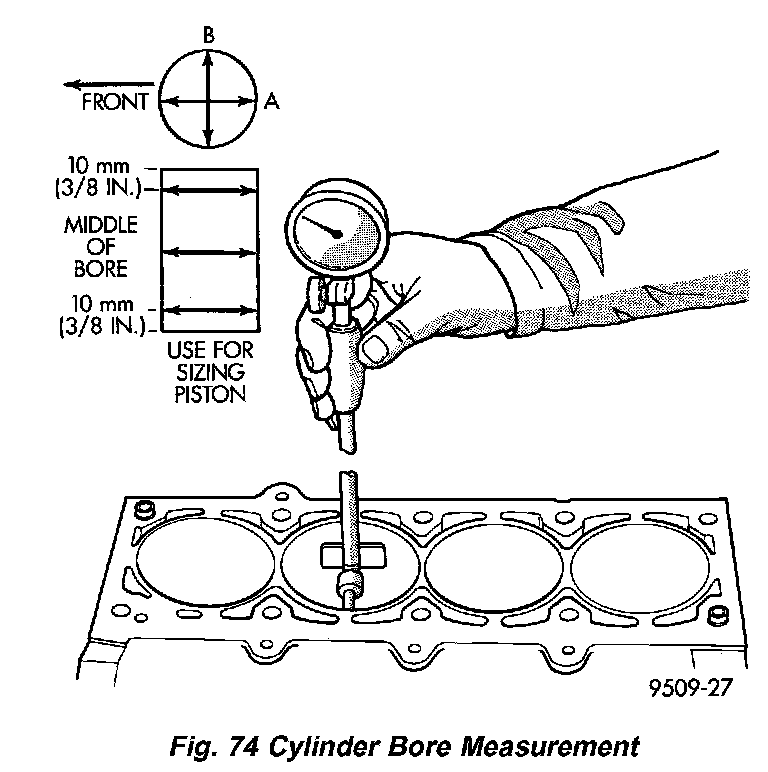 B
FRONT
A
10 mm
(3/8 IN.)
MIDDLE OF BORE
10 mm
(3/8 IN.)
USE FOR SIZING PISTON
9509-27

Fig. 74 Cylinder Bore Measurement